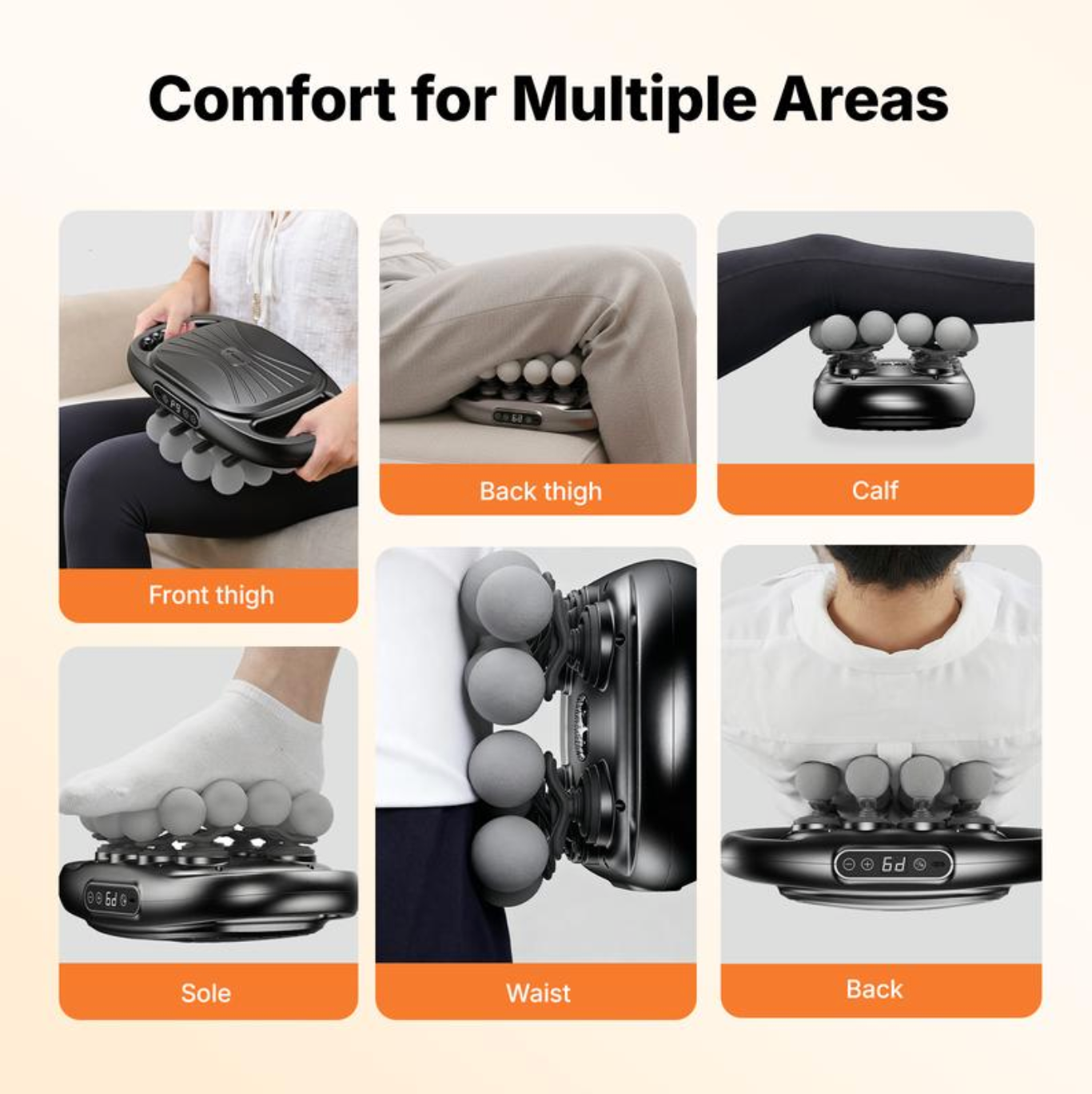 Comfort for Multiple Areas

Front thigh

Back thigh

Calf

Sole

Waist

Back